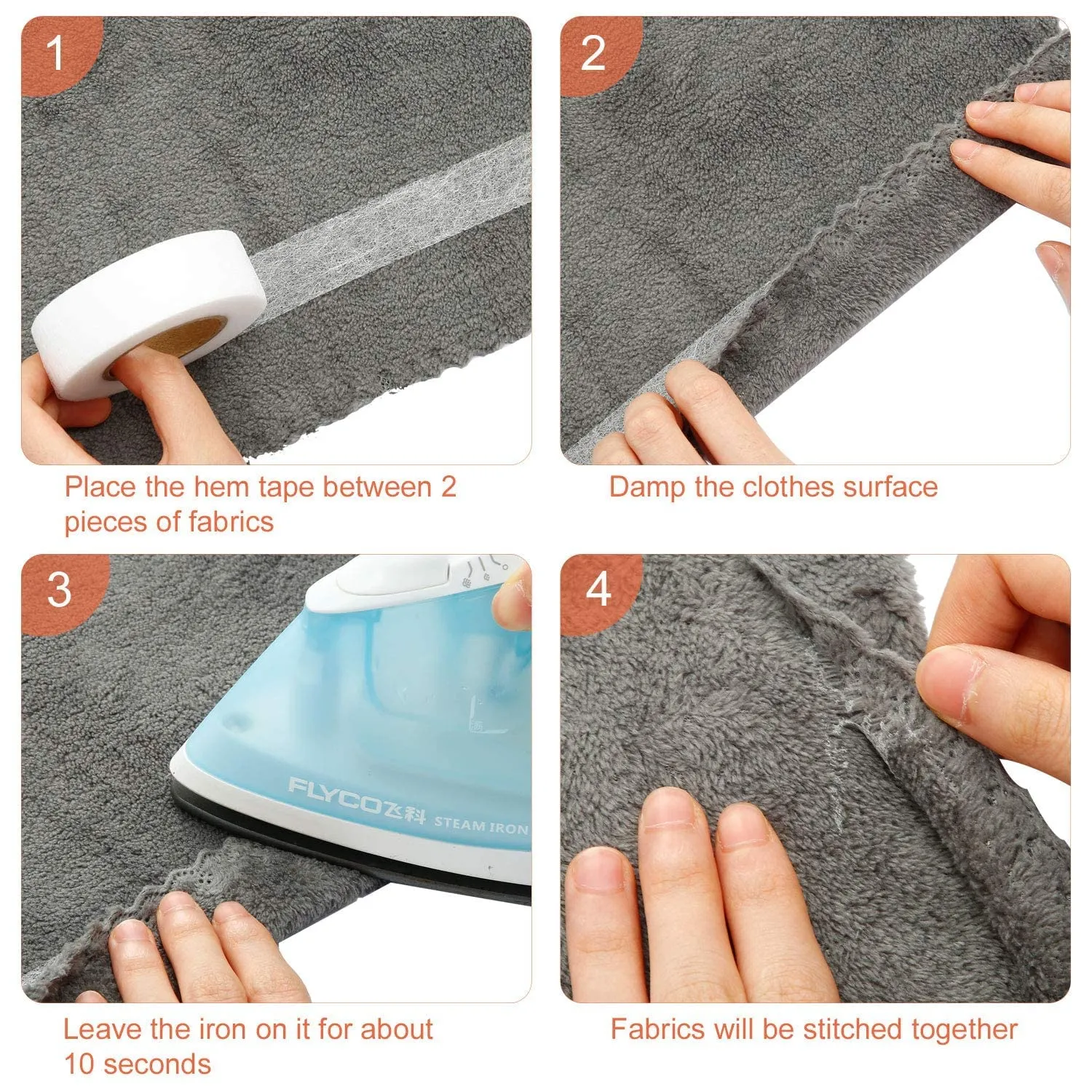 1

Place the hem tape between 2 pieces of fabrics

2

Damp the clothes surface

3

FLYCO飞科 STEAM IRON

Leave the iron on it for about 10 seconds

4

Fabrics will be stitched together